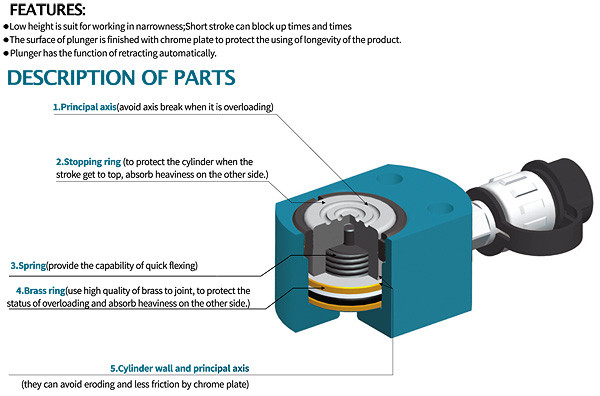 FEATURES:

●Low height is suit for working in narrowness;Short stroke can block up times and times
●The surface of plunger is finished with chrome plate to protect the using of longevity of the product.
●Plunger has the function of retracting automatically.

DESCRIPTION OF PARTS

1.Principal axis(avoid axis break when it is overloading)

2.Stopping ring (to protect the cylinder when the stroke get to top, absorb heaviness on the other side.)

3.Spring(provide the capability of quick flexing)

4.Brass ring(use high quality of brass to joint, to protect the status of overloading and absorb heaviness on the other side.)

5.Cylinder wall and principal axis
(they can avoid eroding and less friction by chrome plate)