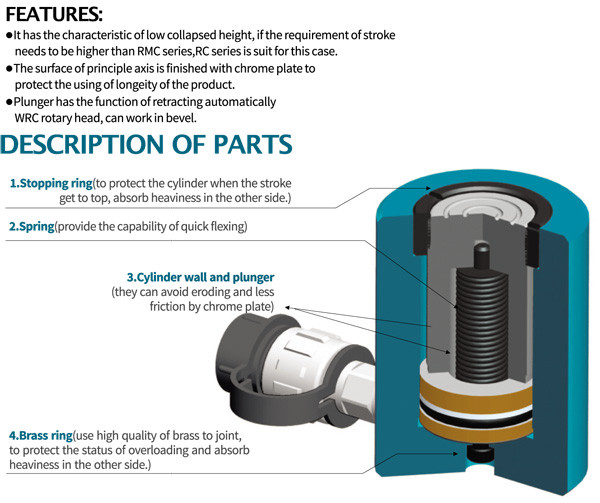 FEATURES:
●It has the characteristic of low collapsed height, if the requirement of stroke needs to be higher than RMC series,RC series is suit for this case.
●The surface of principle axis is finished with chrome plate to protect the using of longeity of the product.
●Plunger has the function of retracting automatically WRC rotary head, can work in bevel.

DESCRIPTION OF PARTS

1.Stopping ring(to protect the cylinder when the stroke get to top, absorb heaviness in the other side.)

2.Spring(provide the capability of quick flexing)

3.Cylinder wall and plunger (they can avoid eroding and less friction by chrome plate)

4.Brass ring(use high quality of brass to joint, to protect the status of overloading and absorb heaviness in the other side.)