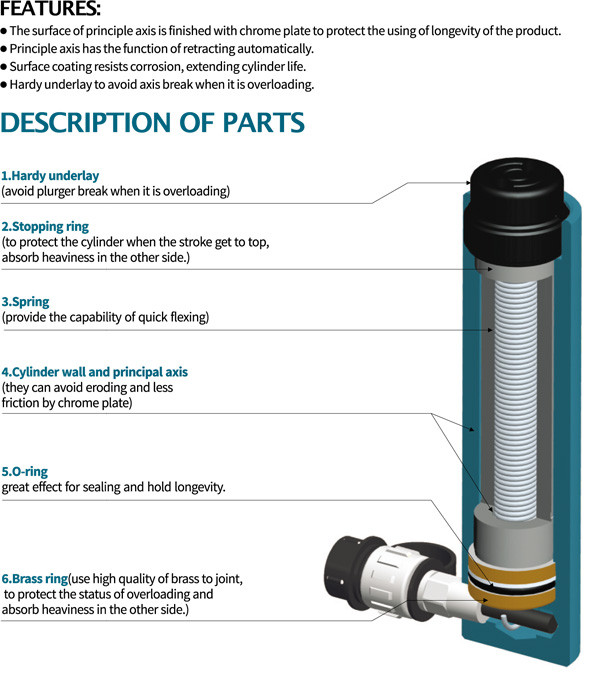 FEATURES:
● The surface of principle axis is finished with chrome plate to protect the using of longevity of the product.
● Principle axis has the function of retracting automatically.
● Surface coating resists corrosion, extending cylinder life.
● Hardy underlay to avoid axis break when it is overloading.

DESCRIPTION OF PARTS

1.Hardy underlay
(avoid plurger break when it is overloading)

2.Stopping ring
(to protect the cylinder when the stroke get to top, absorb heaviness in the other side.)

3.Spring
(provide the capability of quick flexing)

4.Cylinder wall and principal axis
(they can avoid eroding and less friction by chrome plate)

5.O-ring
great effect for sealing and hold longevity.

6.Brass ring(use high quality of brass to joint, to protect the status of overloading and absorb heaviness in the other side.)