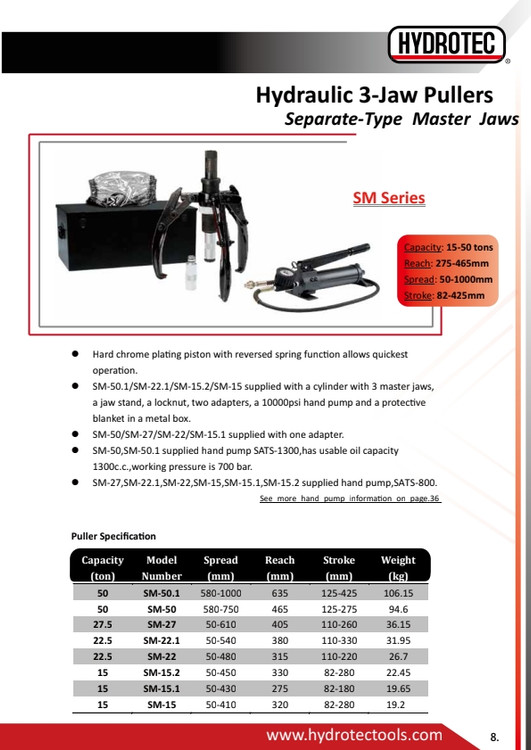 HYDROTEC®

Hydraulic 3-Jaw Pullers
Separate-Type Master Jaws

SM Series

Capacity: 15-50 tons
Reach: 275-465mm
Spread: 50-1000mm
Stroke: 82-425mm

● Hard chrome plating piston with reversed spring function allows quickest operation.
● SM-50.1/SM-22.1/SM-15.2/SM-15 supplied with a cylinder with 3 master jaws, a jaw stand, a locknut, two adapters, a 10000psi hand pump and a protective blanket in a metal box.
● SM-50/SM-27/SM-22/SM-15.1 supplied with one adapter.
● SM-50,SM-50.1 supplied hand pump SATS-1300,has usable oil capacity 1300c.c.,working pressure is 700 bar.
● SM-27,SM-22.1,SM-22,SM-15,SM-15.1,SM-15.2 supplied hand pump,SATS-800.

See more hand pump information on page.36

Puller Specification

| Capacity (ton) | Model Number | Spread (mm) | Reach (mm) | Stroke (mm) | Weight (kg) |
|---|---|---|---|---|---|
| 50 | SM-50.1 | 580-1000 | 635 | 125-425 | 106.15 |
| 50 | SM-50 | 580-750 | 465 | 125-275 | 94.6 |
| 27.5 | SM-27 | 50-610 | 405 | 110-260 | 36.15 |
| 22.5 | SM-22.1 | 50-540 | 380 | 110-330 | 31.95 |
| 22.5 | SM-22 | 50-480 | 315 | 110-220 | 26.7 |
| 15 | SM-15.2 | 50-450 | 330 | 82-280 | 22.45 |
| 15 | SM-15.1 | 50-430 | 275 | 82-180 | 19.65 |
| 15 | SM-15 | 50-410 | 320 | 82-280 | 19.2 |

www.hydrotectools.com 8.