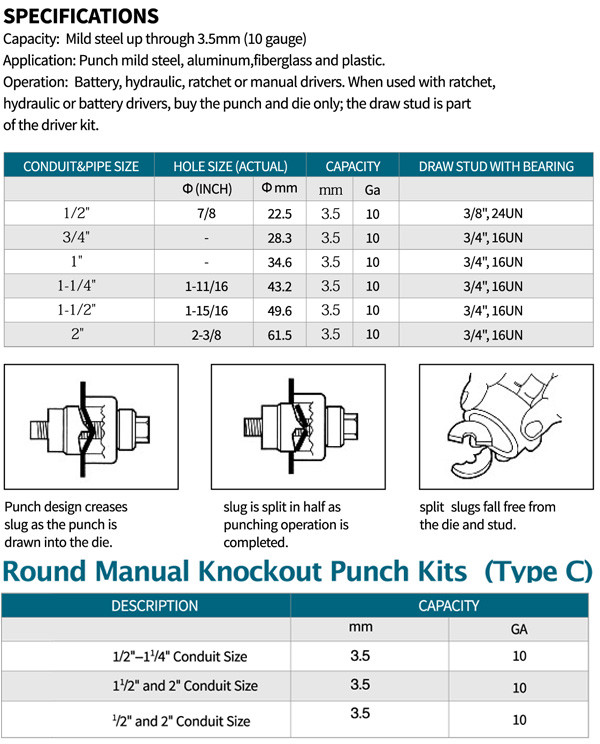 SPECIFICATIONS

Capacity: Mild steel up through 3.5mm (10 gauge)
Application: Punch mild steel, aluminum,fiberglass and plastic.
Operation: Battery, hydraulic, ratchet or manual drivers. When used with ratchet, hydraulic or battery drivers, buy the punch and die only; the draw stud is part of the driver kit.

| CONDUIT&PIPE SIZE | HOLE SIZE (ACTUAL) | | CAPACITY | | DRAW STUD WITH BEARING |
|---|---|---|---|---|---|
| | Φ (INCH) | Φ mm | mm | Ga | |
| 1/2" | 7/8 | 22.5 | 3.5 | 10 | 3/8", 24UN |
| 3/4" | - | 28.3 | 3.5 | 10 | 3/4", 16UN |
| 1" | - | 34.6 | 3.5 | 10 | 3/4", 16UN |
| 1-1/4" | 1-11/16 | 43.2 | 3.5 | 10 | 3/4", 16UN |
| 1-1/2" | 1-15/16 | 49.6 | 3.5 | 10 | 3/4", 16UN |
| 2" | 2-3/8 | 61.5 | 3.5 | 10 | 3/4", 16UN |

Punch design creases slug as the punch is drawn into the die.

slug is split in half as punching operation is completed.

split slugs fall free from the die and stud.

Round Manual Knockout Punch Kits (Type C)

| DESCRIPTION | CAPACITY | |
|---|---|---|
| | mm | GA |
| 1/2"–1$^1$/4" Conduit Size | 3.5 | 10 |
| 1$^1$/2" and 2" Conduit Size | 3.5 | 10 |
| $^1$/2" and 2" Conduit Size | 3.5 | 10 |